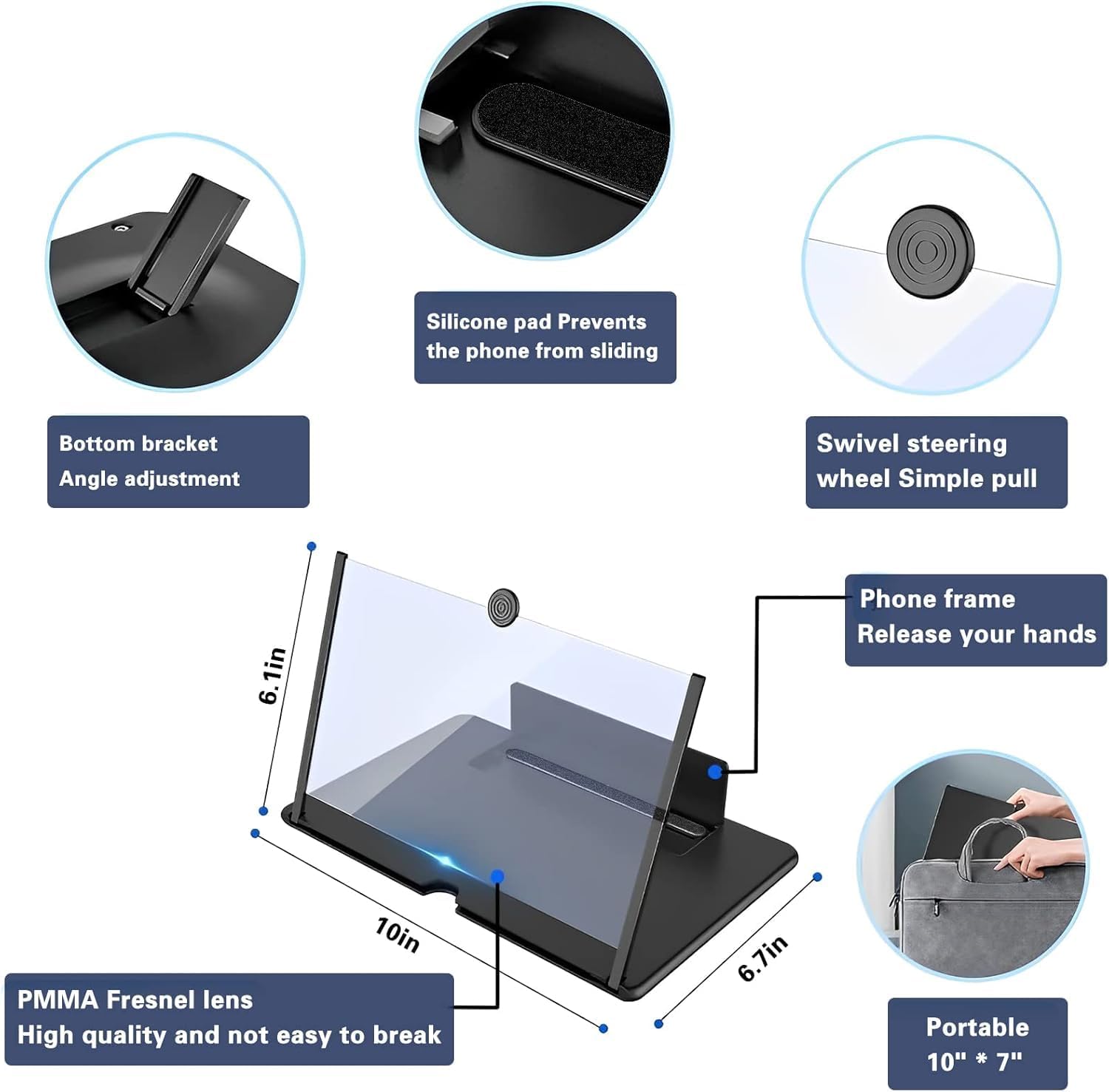 Silicone pad Prevents the phone from sliding

Bottom bracket
Angle adjustment

Swivel steering wheel Simple pull

Phone frame
Release your hands

6.1in

10in

6.7in

PMMA Fresnel lens
High quality and not easy to break

Portable
10" * 7"