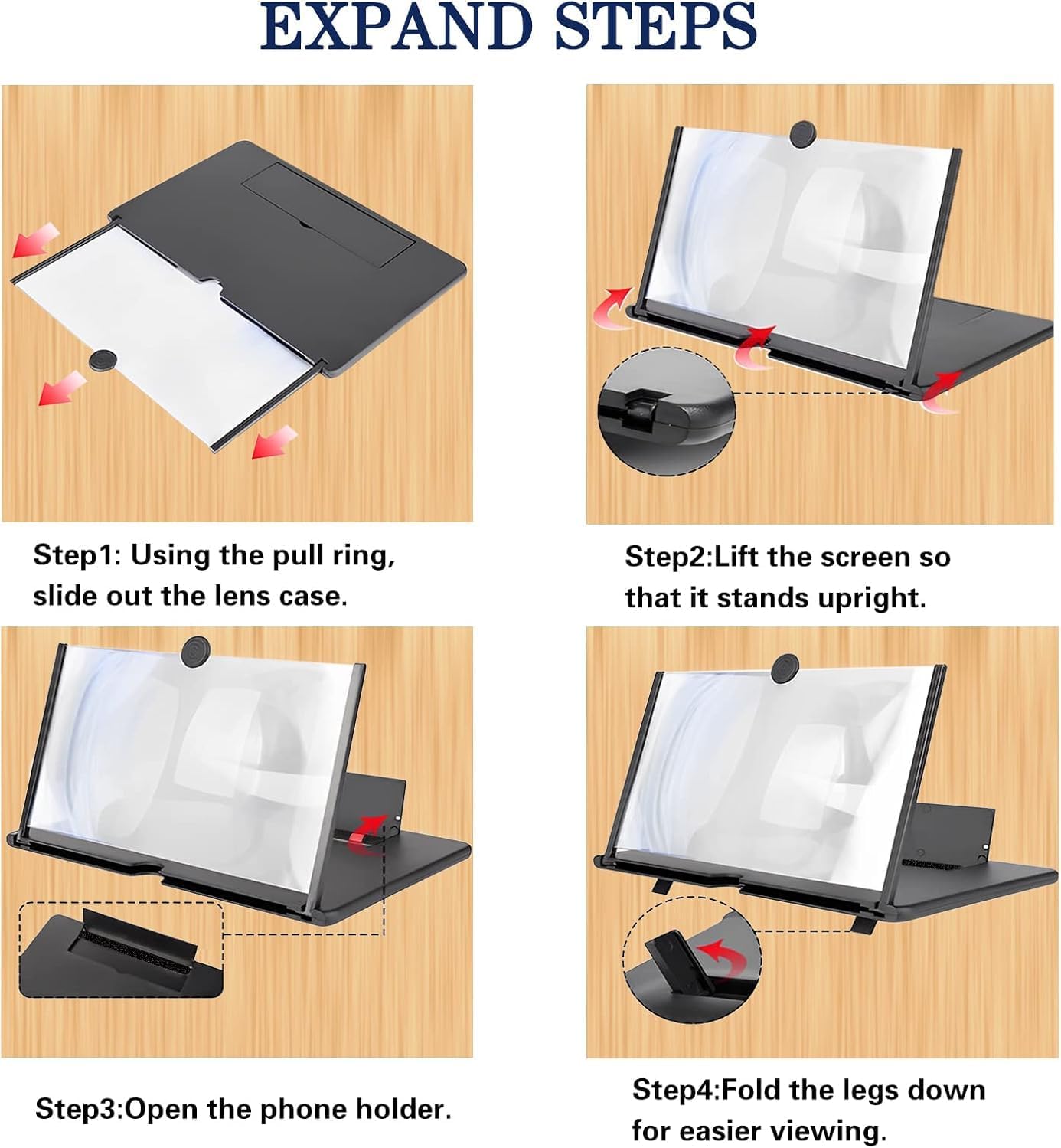 EXPAND STEPS

Step1: Using the pull ring, slide out the lens case.

Step2:Lift the screen so that it stands upright.

Step3:Open the phone holder.

Step4:Fold the legs down for easier viewing.